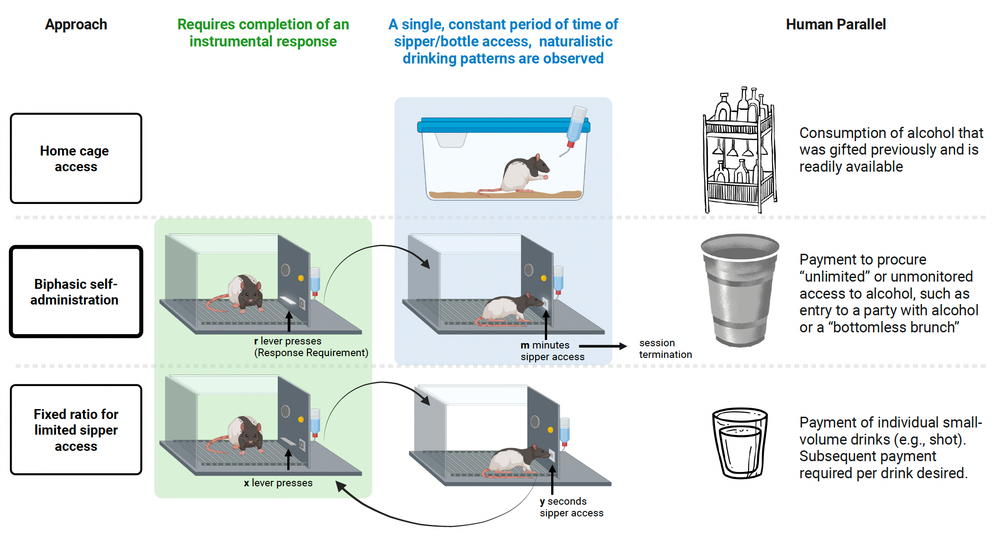 Approach

Requires completion of an instrumental response

A single, constant period of time of sipper/bottle access, naturalistic drinking patterns are observed

Human Parallel

Home cage access

Consumption of alcohol that was gifted previously and is readily available

Biphasic self-administration

r lever presses (Response Requirement)

m minutes sipper access

session termination

Payment to procure "unlimited" or unmonitored access to alcohol, such as entry to a party with alcohol or a "bottomless brunch"

Fixed ratio for limited sipper access

x lever presses

y seconds sipper access

Payment of individual small-volume drinks (e.g., shot). Subsequent payment required per drink desired.