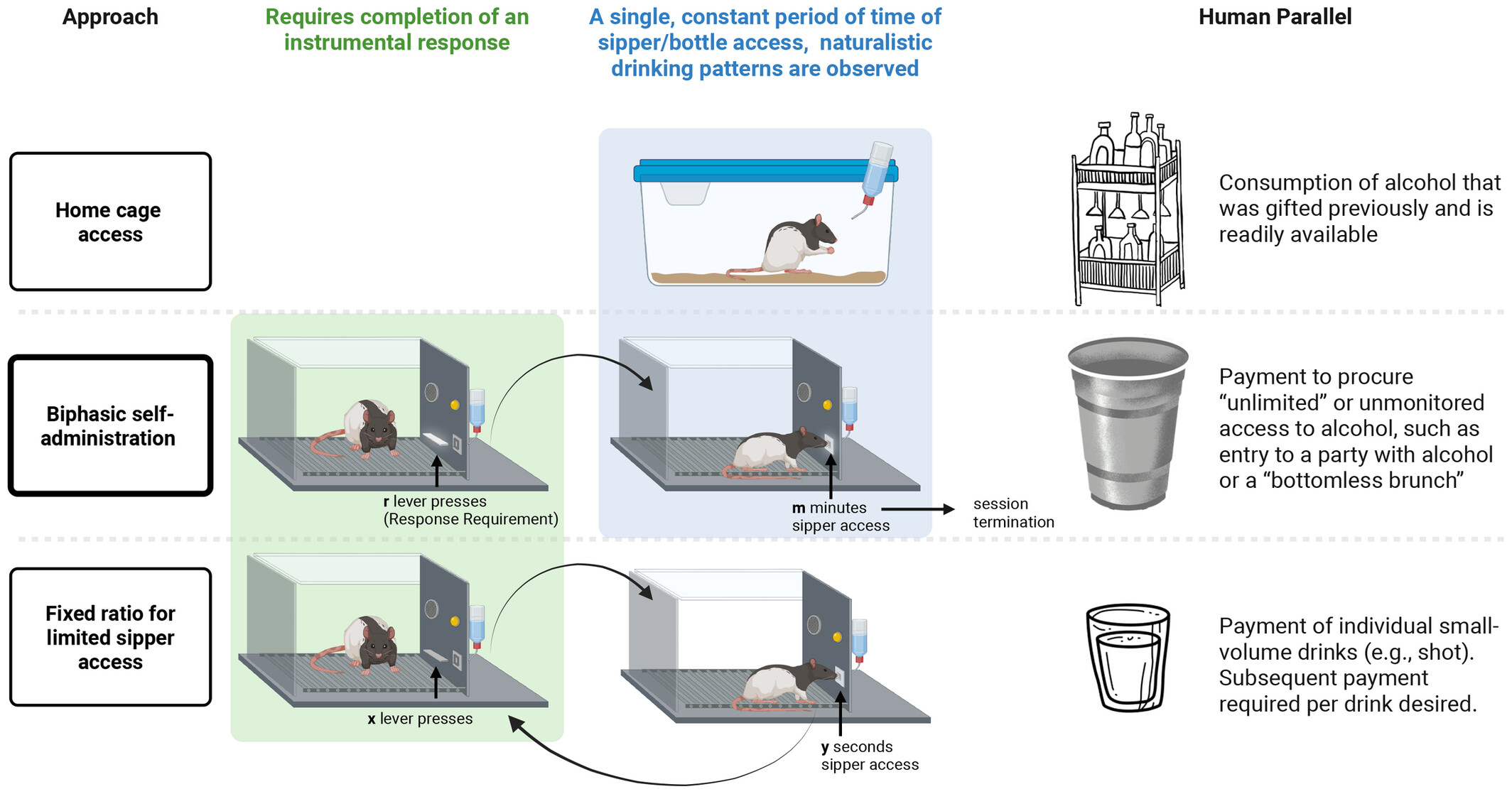 Approach

Requires completion of an instrumental response

A single, constant period of time of sipper/bottle access, naturalistic drinking patterns are observed

Human Parallel

Home cage access

Consumption of alcohol that was gifted previously and is readily available

Biphasic self-administration

r lever presses (Response Requirement)

m minutes sipper access

session termination

Payment to procure “unlimited” or unmonitored access to alcohol, such as entry to a party with alcohol or a “bottomless brunch”

Fixed ratio for limited sipper access

x lever presses

y seconds sipper access

Payment of individual small-volume drinks (e.g., shot). Subsequent payment required per drink desired.