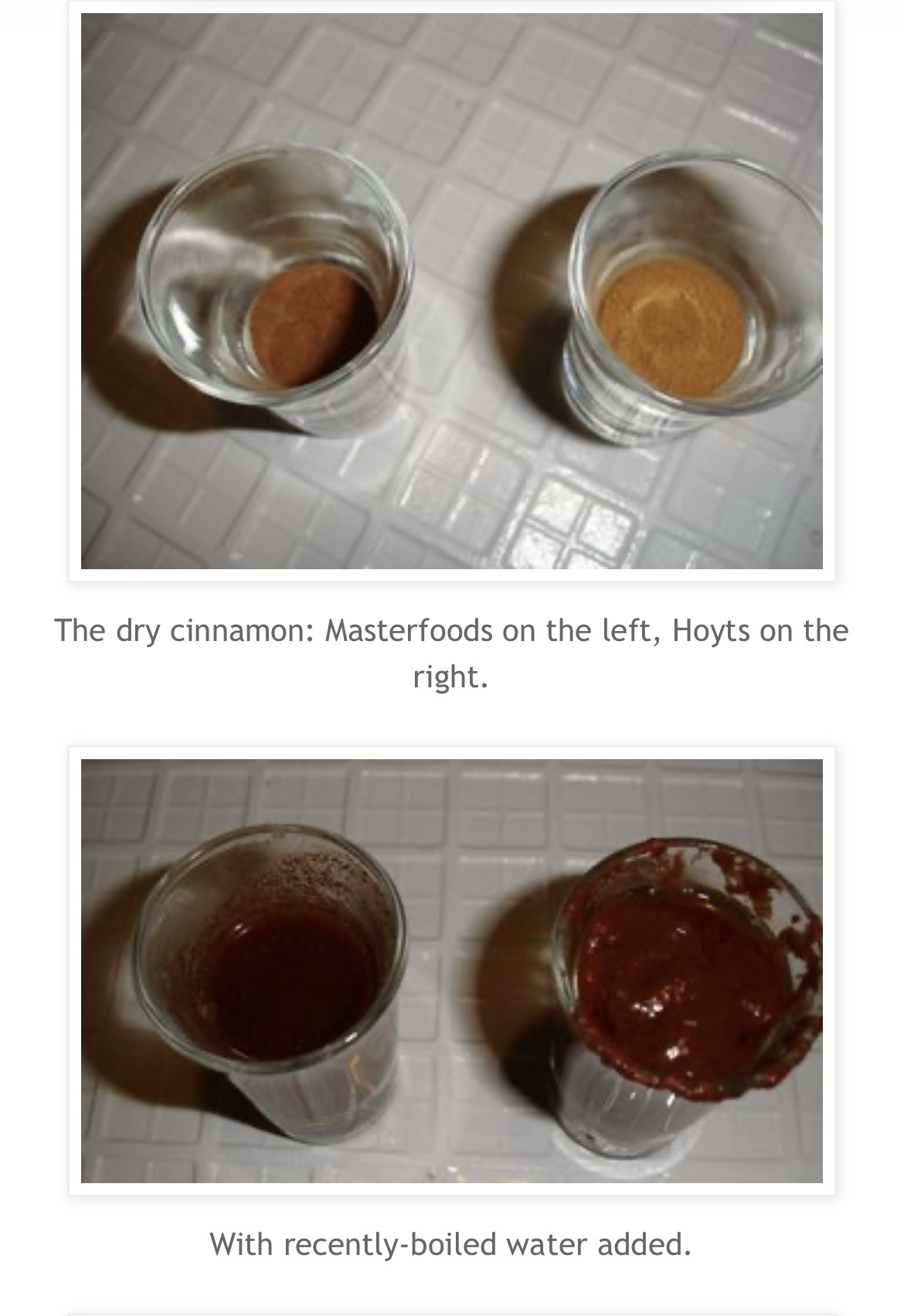 The dry cinnamon: Masterfoods on the left, Hoyts on the right.

With recently-boiled water added.